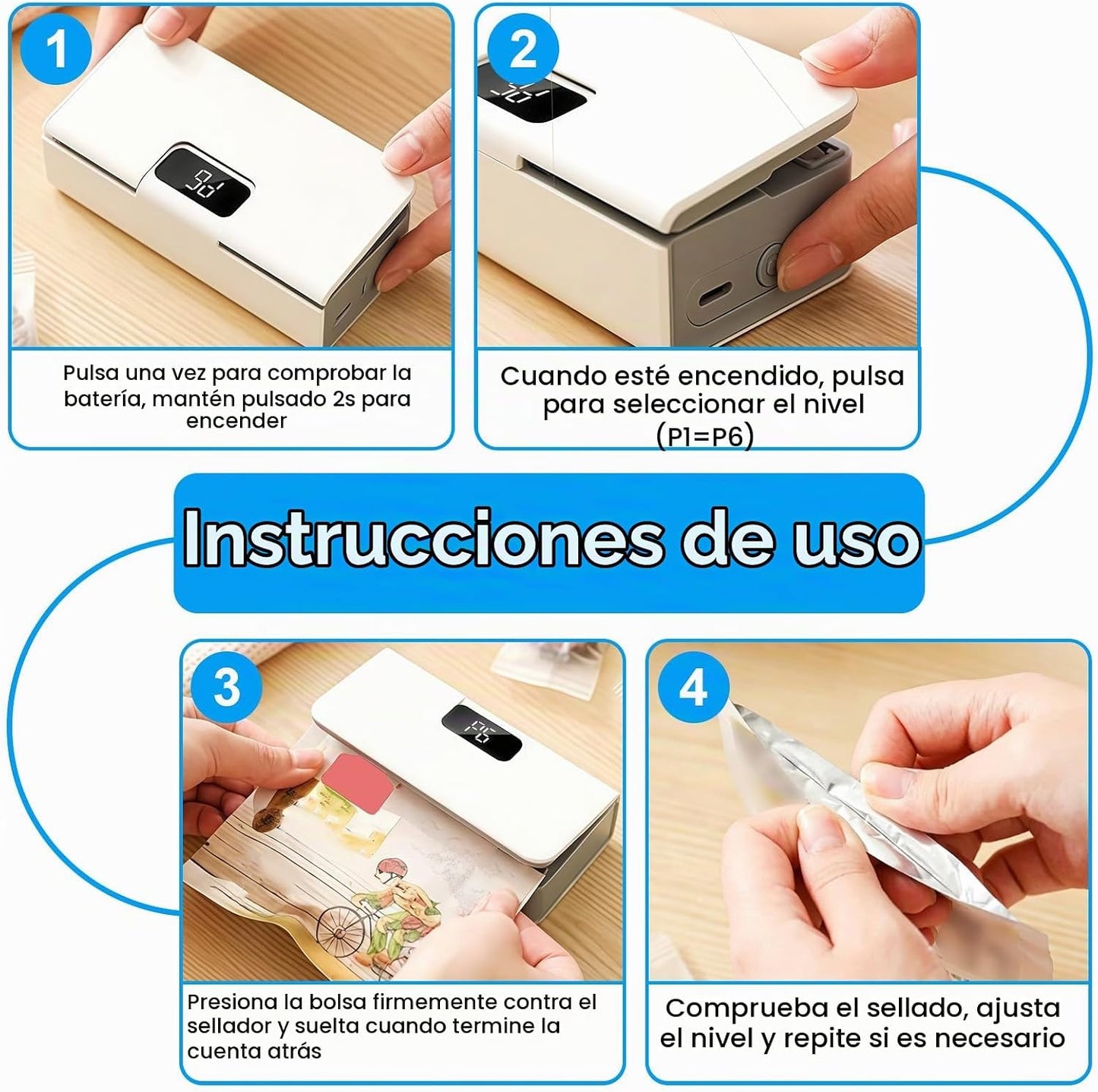 1

Pulsa una vez para comprobar la batería, mantén pulsado 2s para encender

2

Cuando esté encendido, pulsa para seleccionar el nivel (P1=P6)

Instrucciones de uso

3

P6

Presiona la bolsa firmemente contra el sellador y suelta cuando termine la cuenta atrás

4

Comprueba el sellado, ajusta el nivel y repite si es necesario